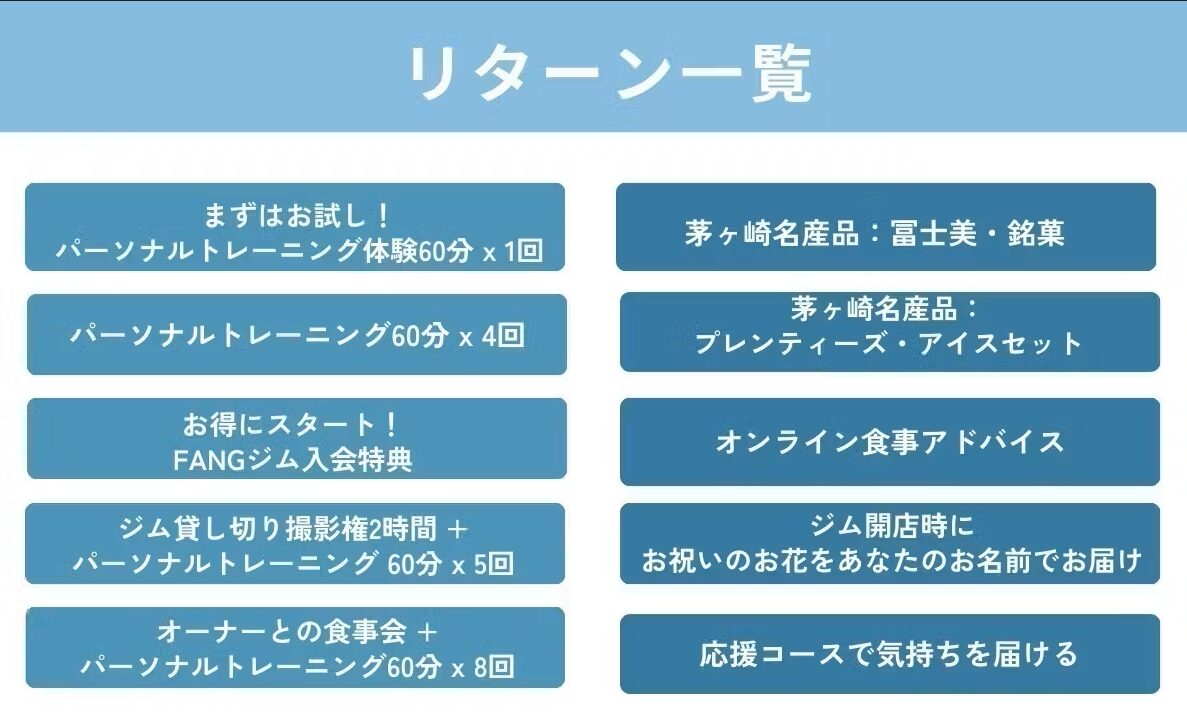 リターン一覧

まずはお試し！
パーソナルトレーニング体験60分 x 1回

パーソナルトレーニング60分 x 4回

お得にスタート！
FANGジム入会特典

ジム貸し切り撮影権2時間 ＋
パーソナルトレーニング 60分 x 5回

オーナーとの食事会 ＋
パーソナルトレーニング60分 x 8回

茅ヶ崎名産品：冨士美・銘菓

茅ヶ崎名産品：
プレンティーズ・アイスセット

オンライン食事アドバイス

ジム開店時に
お祝いのお花をあなたのお名前でお届け

応援コースで気持ちを届ける